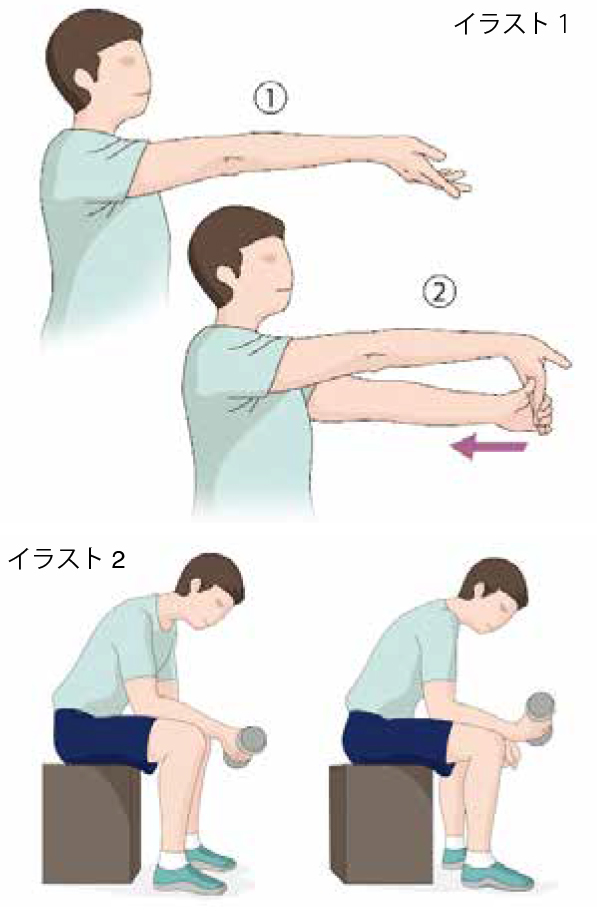 イラスト 1

①

②

イラスト 2